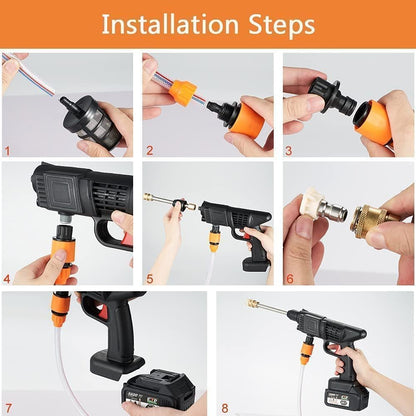 Installation Steps

1

2

3

4

5

6

7

8