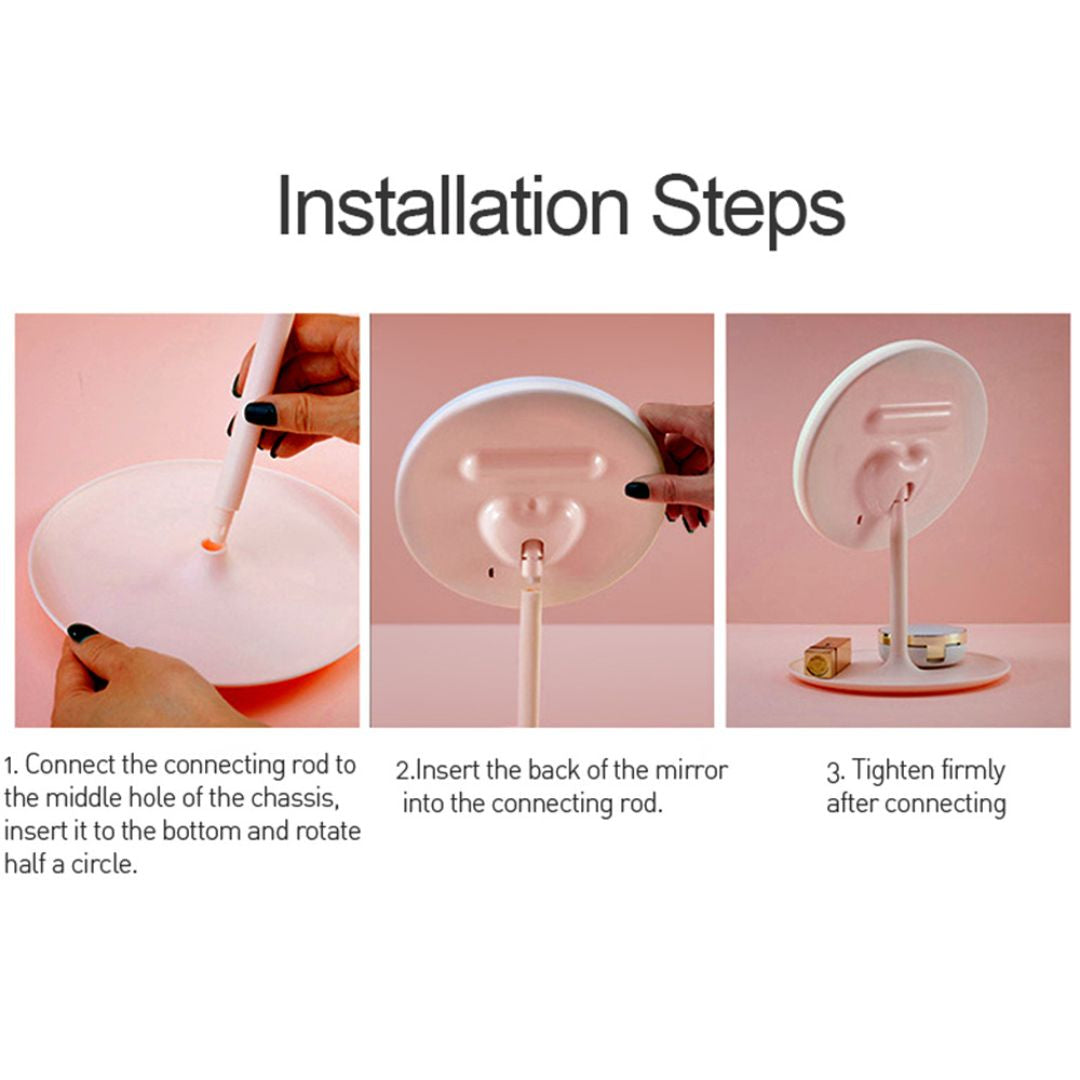 Installation Steps

1. Connect the connecting rod to the middle hole of the chassis, insert it to the bottom and rotate half a circle.

2.Insert the back of the mirror into the connecting rod.

3. Tighten firmly after connecting